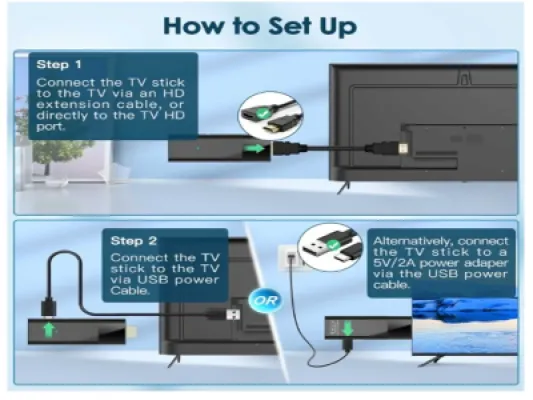 How to Set Up

Step 1

Connect the TV stick to the TV via an HD extension cable, or directly to the TV HD port.

Step 2

Connect the TV stick to the TV via USB power Cable.

OR

Alternatively, connect the TV stick to a 5V/2A power adaper via the USB power cable.